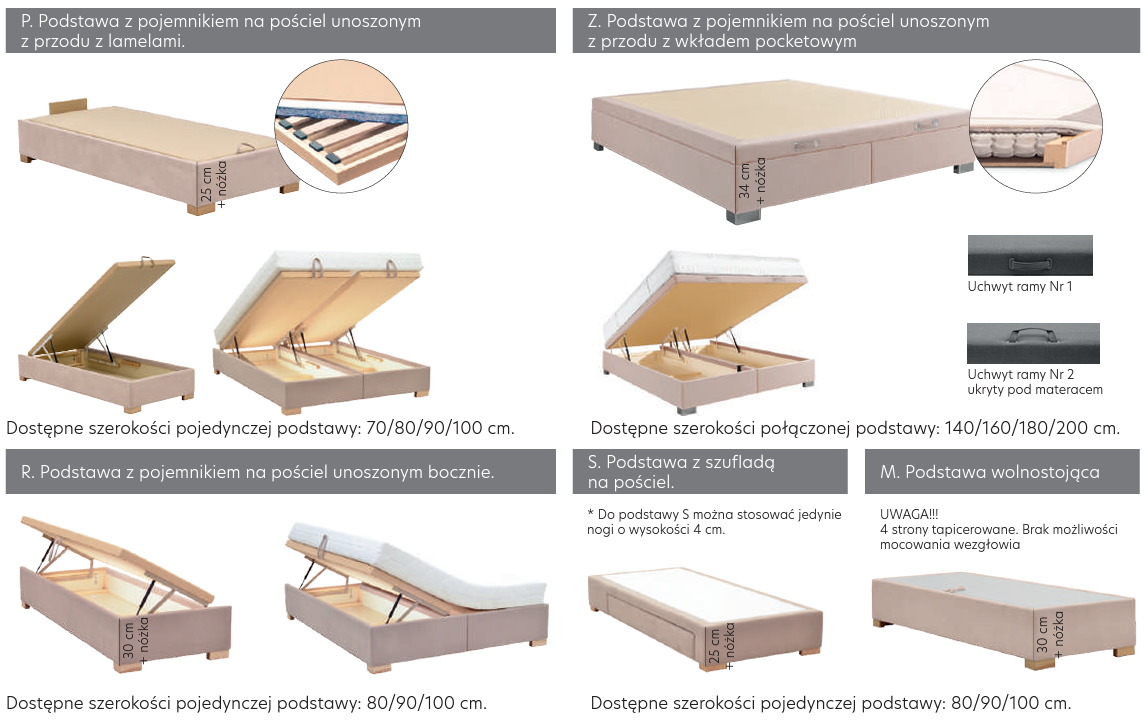 P. Podstawa z pojemnikiem na pościel unoszonym z przodu z lamelami.

25 cm + nóżka

Dostępne szerokości pojedynczej podstawy: 70/80/90/100 cm.

Z. Podstawa z pojemnikiem na pościel unoszonym z przodu z wkładem pocketowym

34 cm + nóżka

Uchwyt ramy Nr 1

Uchwyt ramy Nr 2 ukryty pod materacem

Dostępne szerokości połączonej podstawy: 140/160/180/200 cm.

R. Podstawa z pojemnikiem na pościel unoszonym bocznie.

30 cm + nóżka

Dostępne szerokości pojedynczej podstawy: 80/90/100 cm.

S. Podstawa z szufladą na pościel.

* Do podstawy S można stosować jedynie nogi o wysokości 4 cm.

25 cm + nóżka

M. Podstawa wolnostojąca

UWAGA!!!
4 strony tapicerowane. Brak możliwości mocowania wezgłowia

30 cm + nóżka

Dostępne szerokości pojedynczej podstawy: 80/90/100 cm.